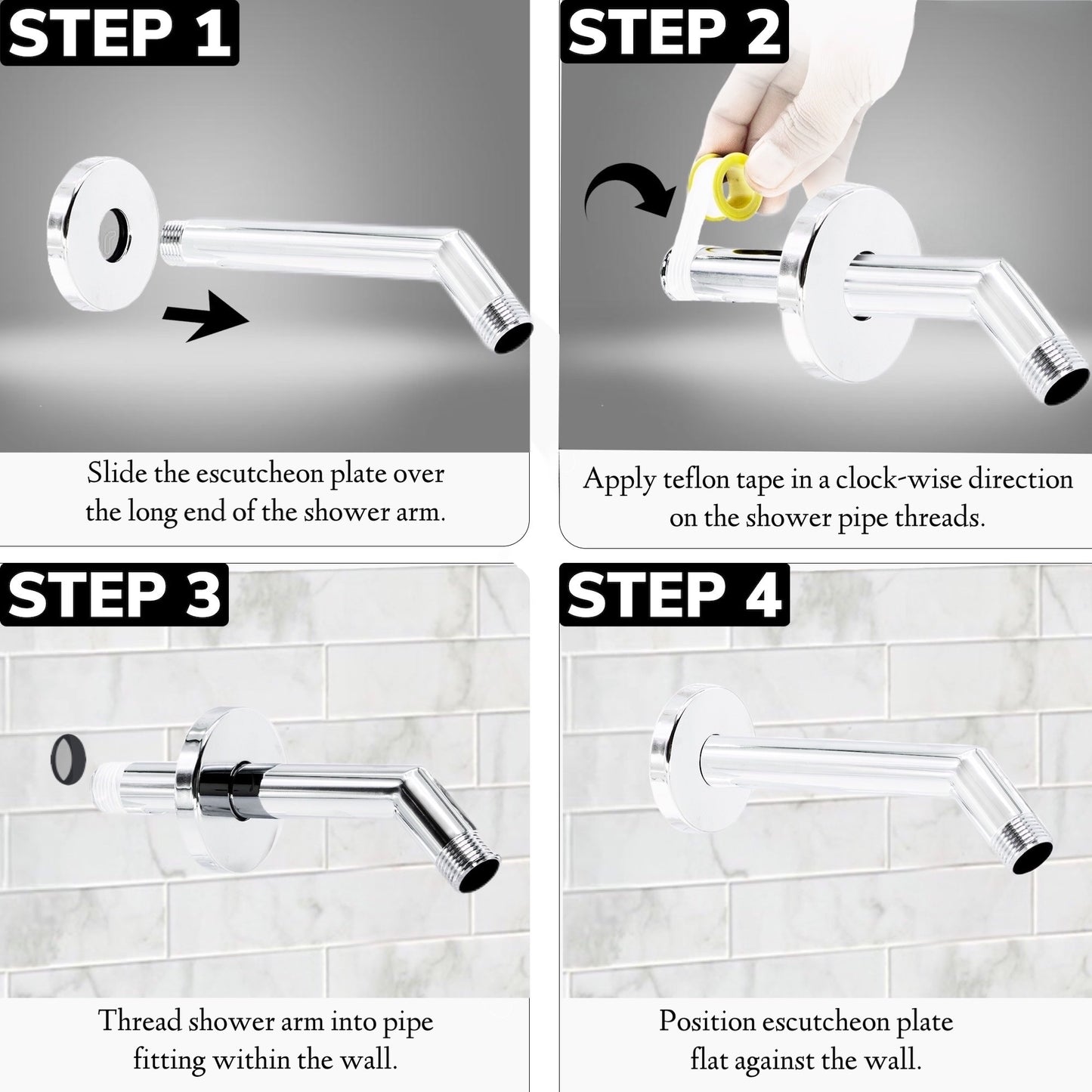 STEP 1

Slide the escutcheon plate over the long end of the shower arm.

STEP 2

Apply teflon tape in a clock-wise direction on the shower pipe threads.

STEP 3

Thread shower arm into pipe fitting within the wall.

STEP 4

Position escutcheon plate flat against the wall.