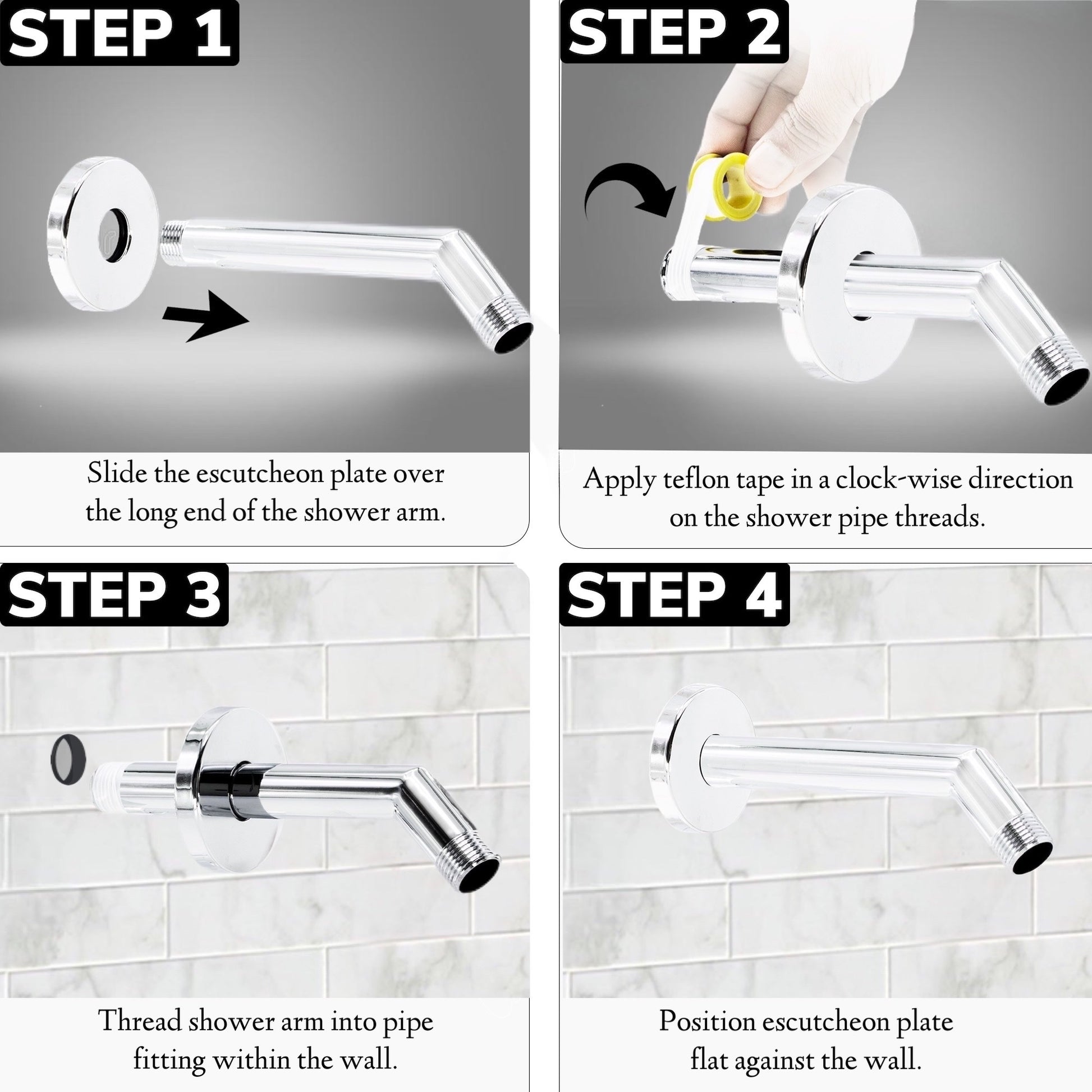 STEP 1

Slide the escutcheon plate over the long end of the shower arm.

STEP 2

Apply teflon tape in a clock-wise direction on the shower pipe threads.

STEP 3

Thread shower arm into pipe fitting within the wall.

STEP 4

Position escutcheon plate flat against the wall.